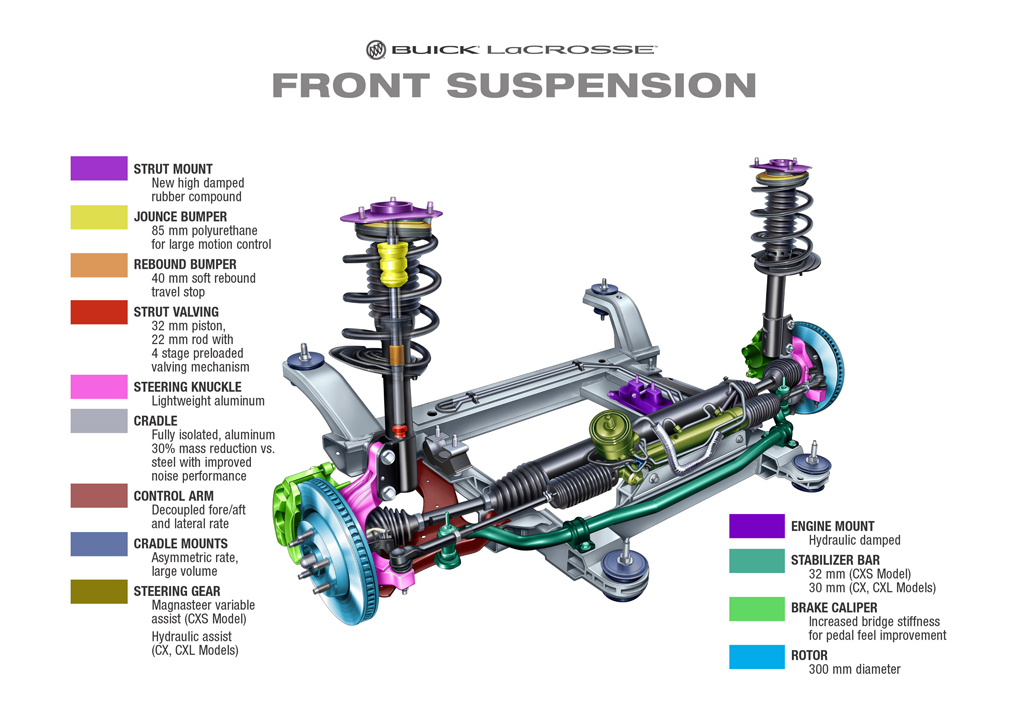 BUICK LaCROSSE

FRONT SUSPENSION

STRUT MOUNT
New high damped rubber compound

JOUNCE BUMPER
85 mm polyurethane for large motion control

REBOUND BUMPER
40 mm soft rebound travel stop

STRUT VALVING
32 mm piston, 22 mm rod with 4 stage preloaded valving mechanism

STEERING KNUCKLE
Lightweight aluminum

CRADLE
Fully isolated, aluminum 30% mass reduction vs. steel with improved noise performance

CONTROL ARM
Decoupled fore/aft and lateral rate

CRADLE MOUNTS
Asymmetric rate, large volume

STEERING GEAR
Magnasteer variable assist (CXS Model)
Hydraulic assist (CX, CXL Models)

ENGINE MOUNT
Hydraulic damped

STABILIZER BAR
32 mm (CXS Model)
30 mm (CX, CXL Models)

BRAKE CALIPER
Increased bridge stiffness for pedal feel improvement

ROTOR
300 mm diameter